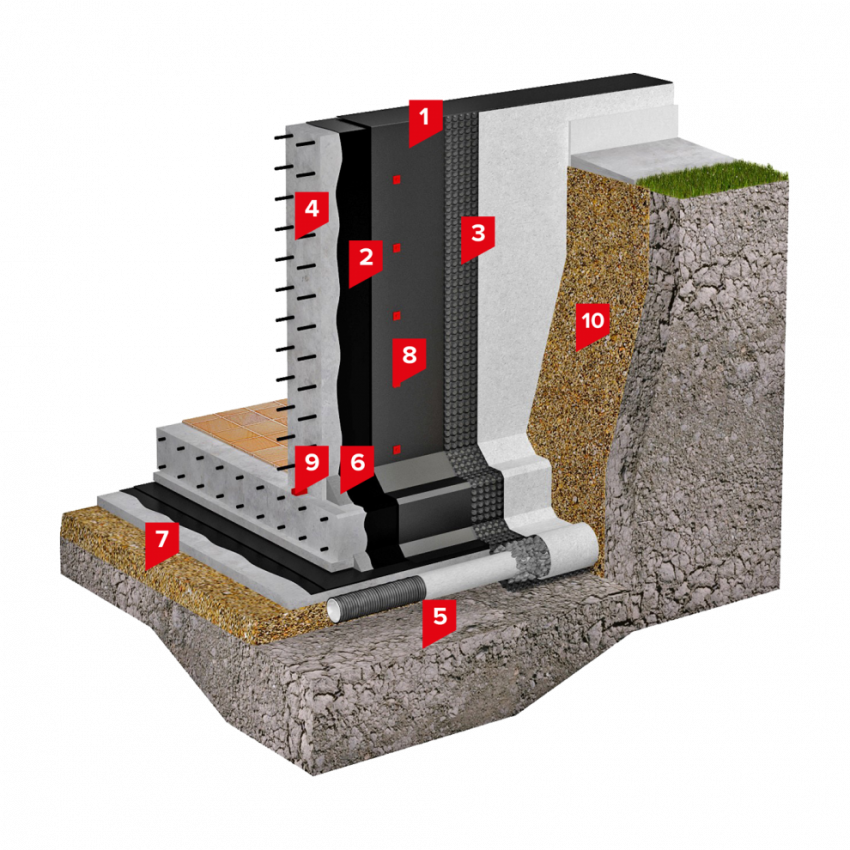 1
4
2
3
10
8
9
6
7
5