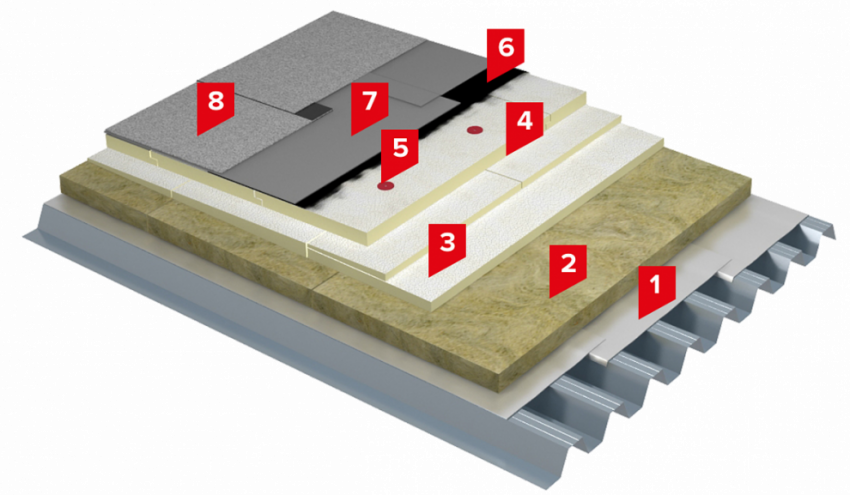 8
7
6
5
4
3
2
1