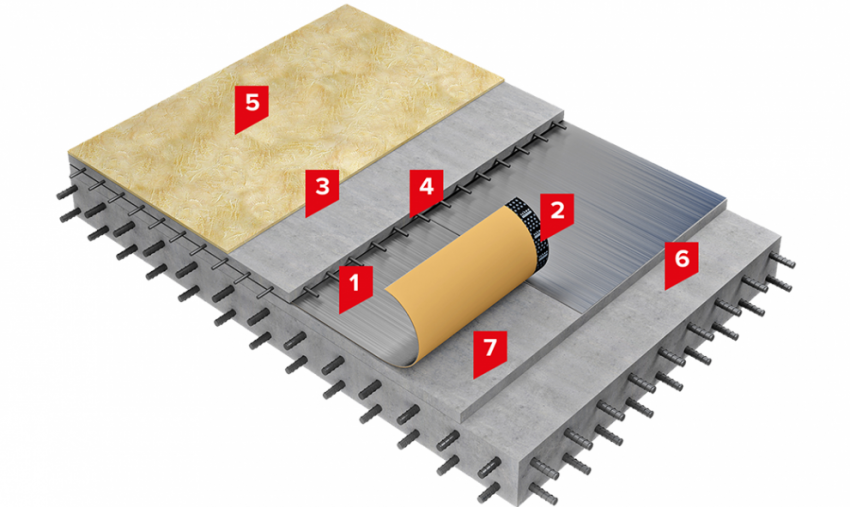 5
3
4
2
1
6
7