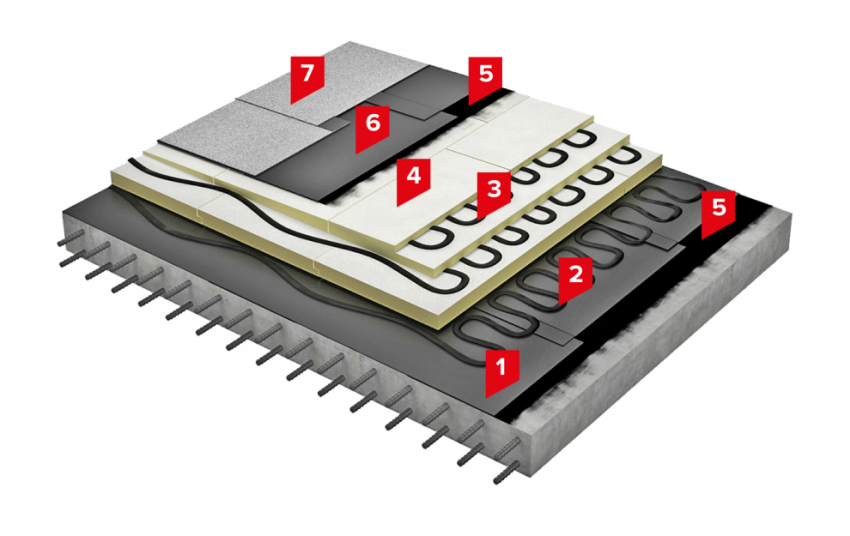 7
5
6
4
3
5
2
1